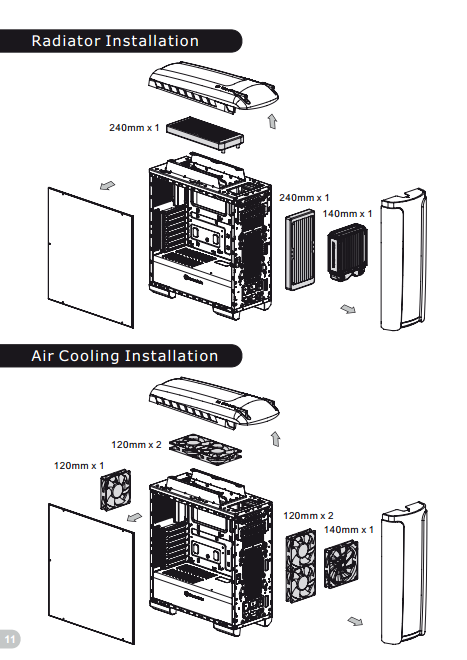 Radiator Installation

240mm x 1

240mm x 1

140mm x 1

Air Cooling Installation

120mm x 2

120mm x 1

120mm x 2

140mm x 1

11